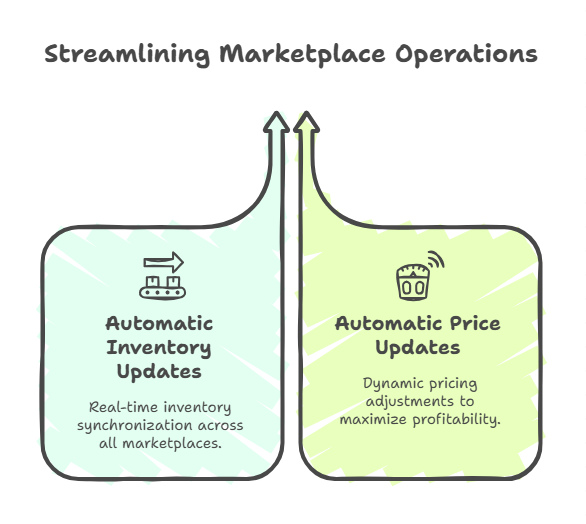 Streamlining Marketplace Operations

Automatic Inventory Updates

Real-time inventory synchronization across all marketplaces.

Automatic Price Updates

Dynamic pricing adjustments to maximize profitability.