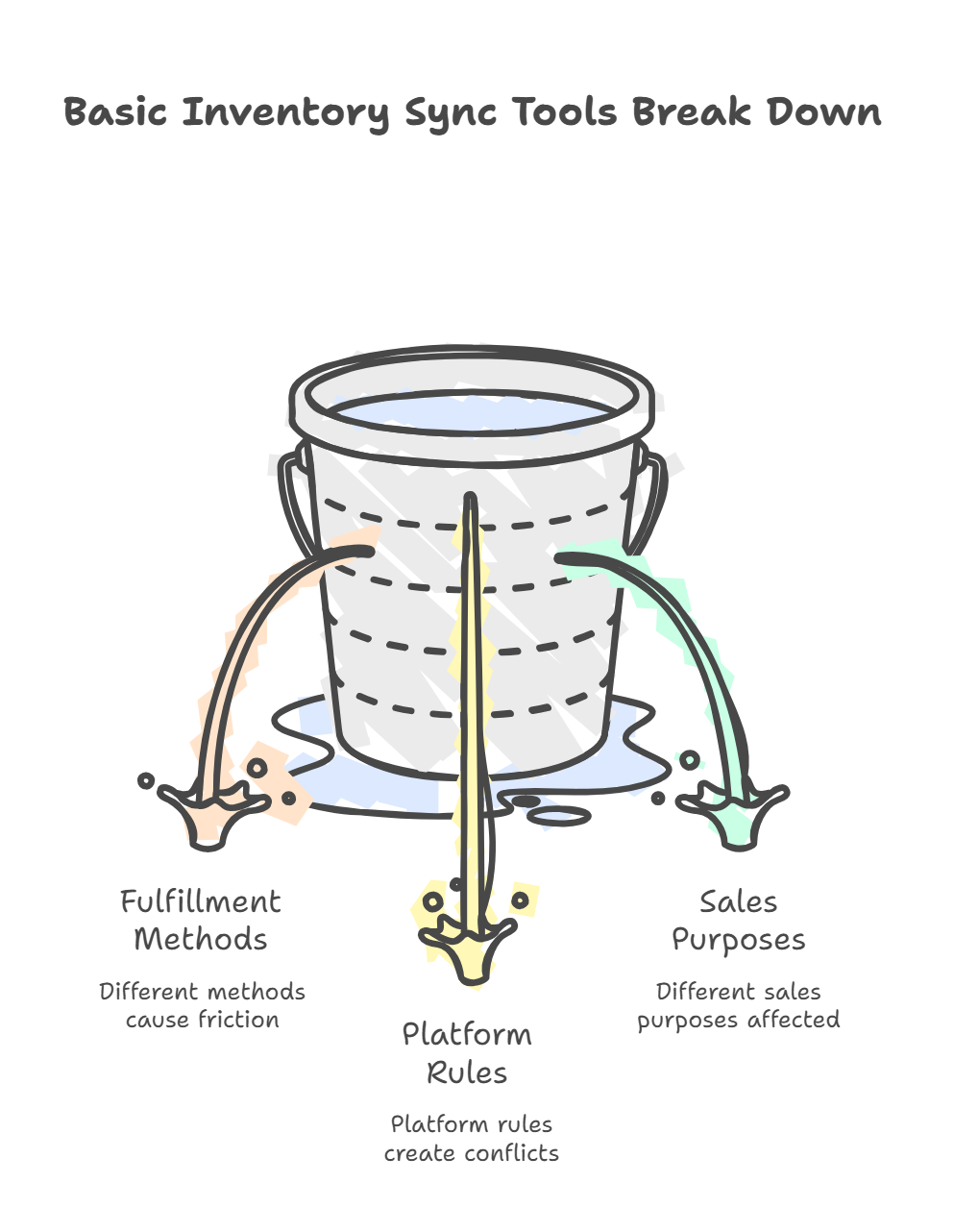 Basic Inventory Sync Tools Break Down

Fulfillment Methods

Different methods cause friction

Platform Rules

Platform rules create conflicts

Sales Purposes

Different sales purposes affected